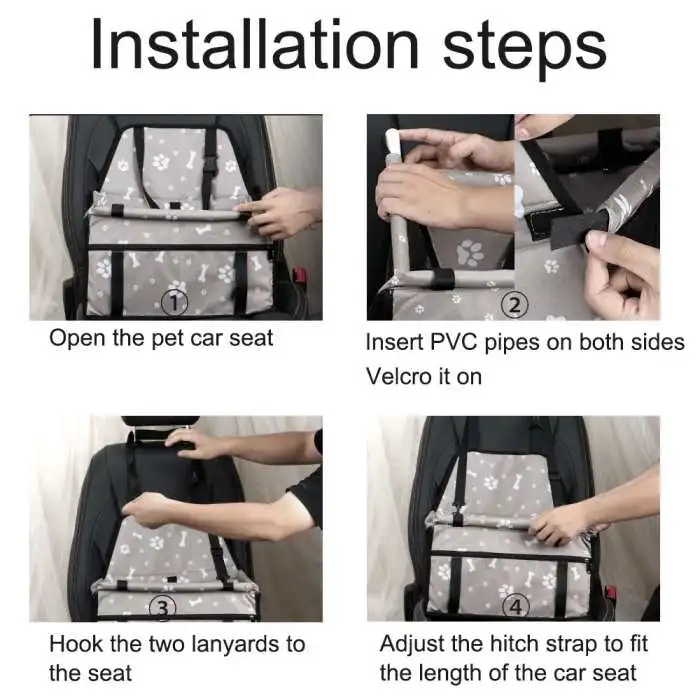 Installation steps

①
Open the pet car seat

②
Insert PVC pipes on both sides
Velcro it on

③
Hook the two lanyards to the seat

④
Adjust the hitch strap to fit the length of the car seat